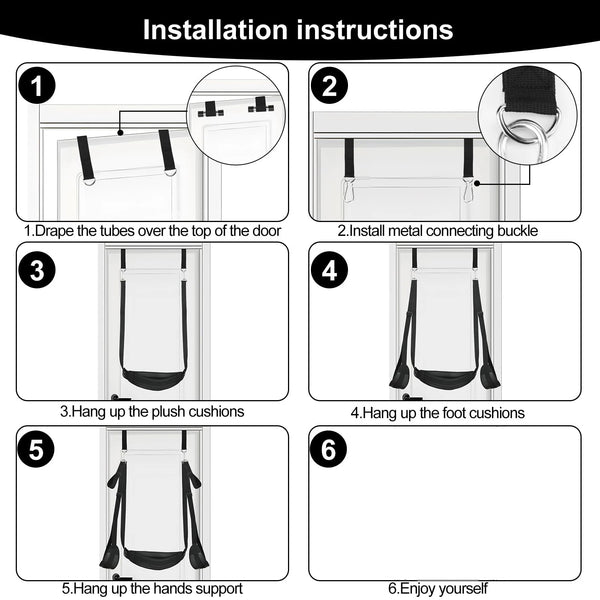 Installation instructions

1

1.Drape the tubes over the top of the door

2

2.Install metal connecting buckle

3

3.Hang up the plush cushions

4

4.Hang up the foot cushions

5

5.Hang up the hands support

6

6.Enjoy yourself