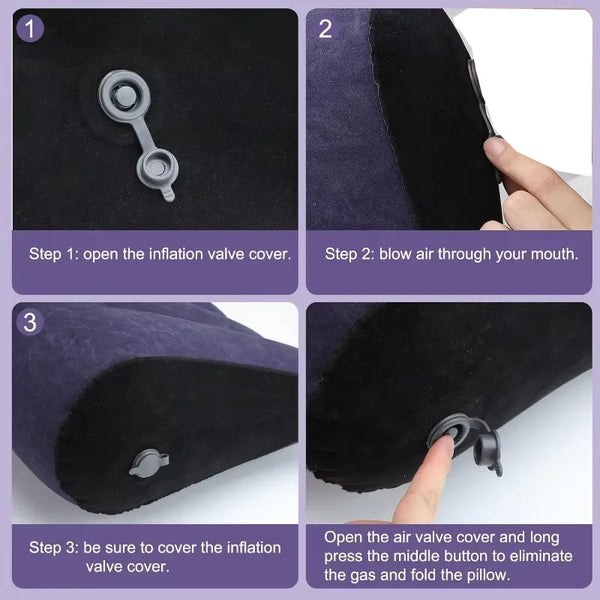 1

Step 1: open the inflation valve cover.

2

Step 2: blow air through your mouth.

3

Step 3: be sure to cover the inflation valve cover.

Open the air valve cover and long press the middle button to eliminate the gas and fold the pillow.